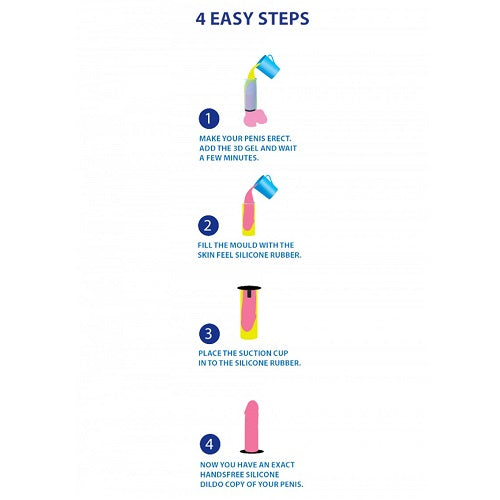 4 EASY STEPS

1

MAKE YOUR PENIS ERECT. ADD THE 3D GEL AND WAIT A FEW MINUTES.

2

FILL THE MOULD WITH THE SKIN FEEL SILICONE RUBBER.

3

PLACE THE SUCTION CUP IN TO THE SILICONE RUBBER.

4

NOW YOU HAVE AN EXACT HANDSFREE SILICONE DILDO COPY OF YOUR PENIS.